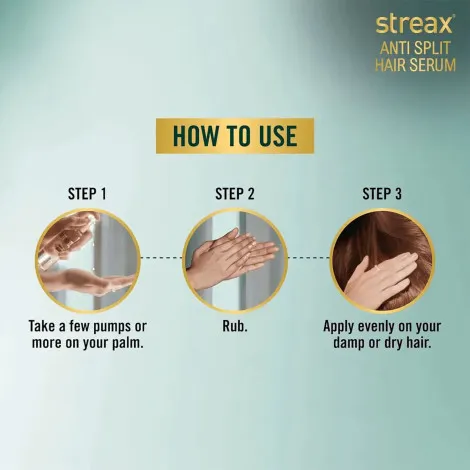 streax®
ANTI SPLIT
HAIR SERUM

HOW TO USE

STEP 1

Take a few pumps or more on your palm.

STEP 2

Rub.

STEP 3

Apply evenly on your damp or dry hair.